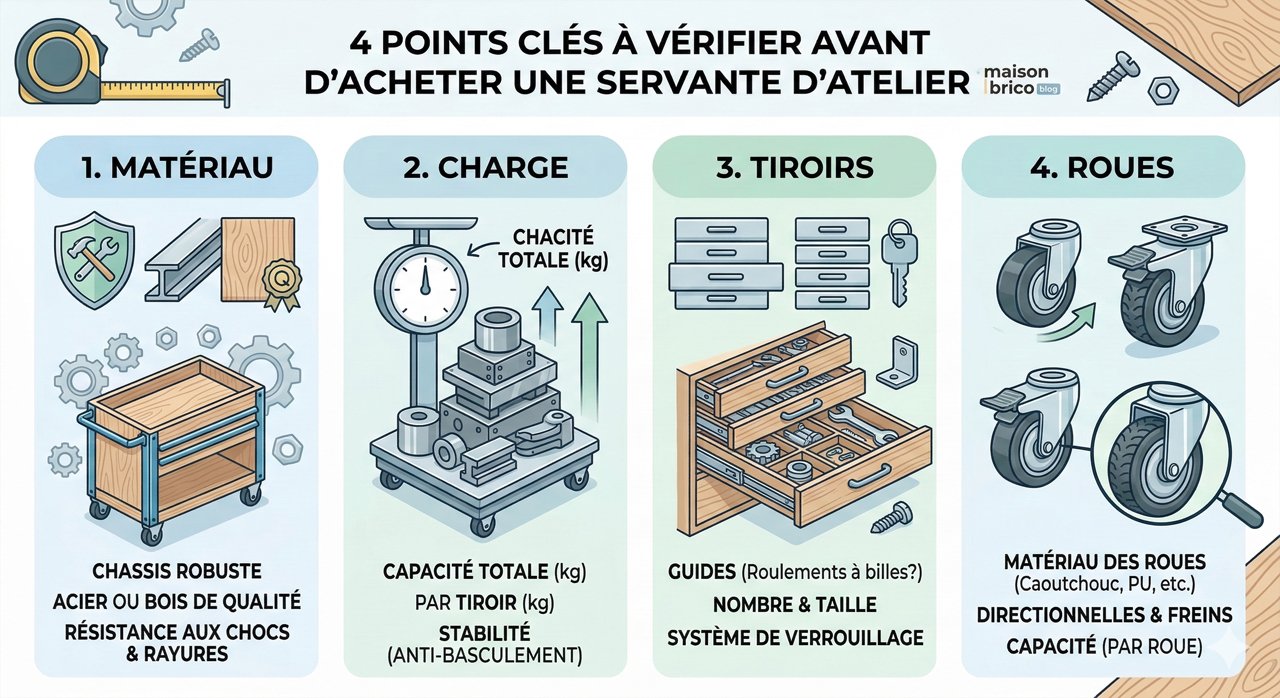 4 POINTS CLÉS À VÉRIFIER AVANT D'ACHETER UNE SERVANTE D'ATELIER

maison brico blog

1. MATÉRIAU

CHASSIS ROBUSTE
ACIER OU BOIS DE QUALITÉ
RÉSISTANCE AUX CHOCS & RAYURES

2. CHARGE

CHACITÉ TOTALE (kg)

CAPACITÉ TOTALE (kg)
PAR TIROIR (kg)
STABILITÉ (ANTI-BASCULEMENT)

3. TIROIRS

GUIDES (Roulements à billes?)
NOMBRE & TAILLE
SYSTÈME DE VERROUILLAGE

4. ROUES

MATÉRIAU DES ROUES (Caoutchouc, PU, etc.)
DIRECTIONNELLES & FREINS
CAPACITÉ (PAR ROUE)